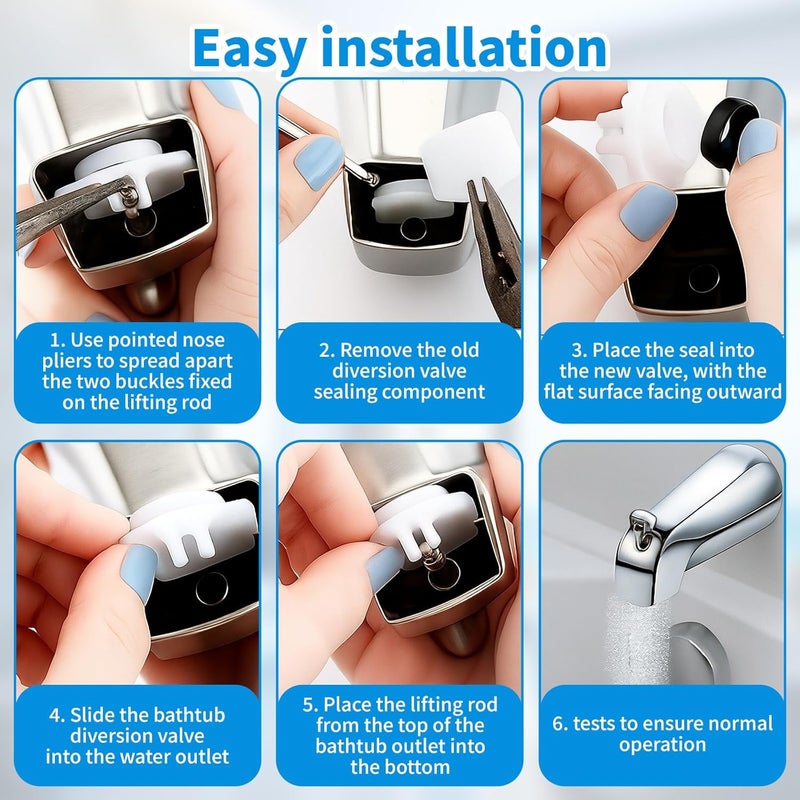 Easy installation

1. Use pointed nose pliers to spread apart the two buckles fixed on the lifting rod

2. Remove the old diversion valve sealing component

3. Place the seal into the new valve, with the flat surface facing outward

4. Slide the bathtub diversion valve into the water outlet

5. Place the lifting rod from the top of the bathtub outlet into the bottom

6. tests to ensure normal operation